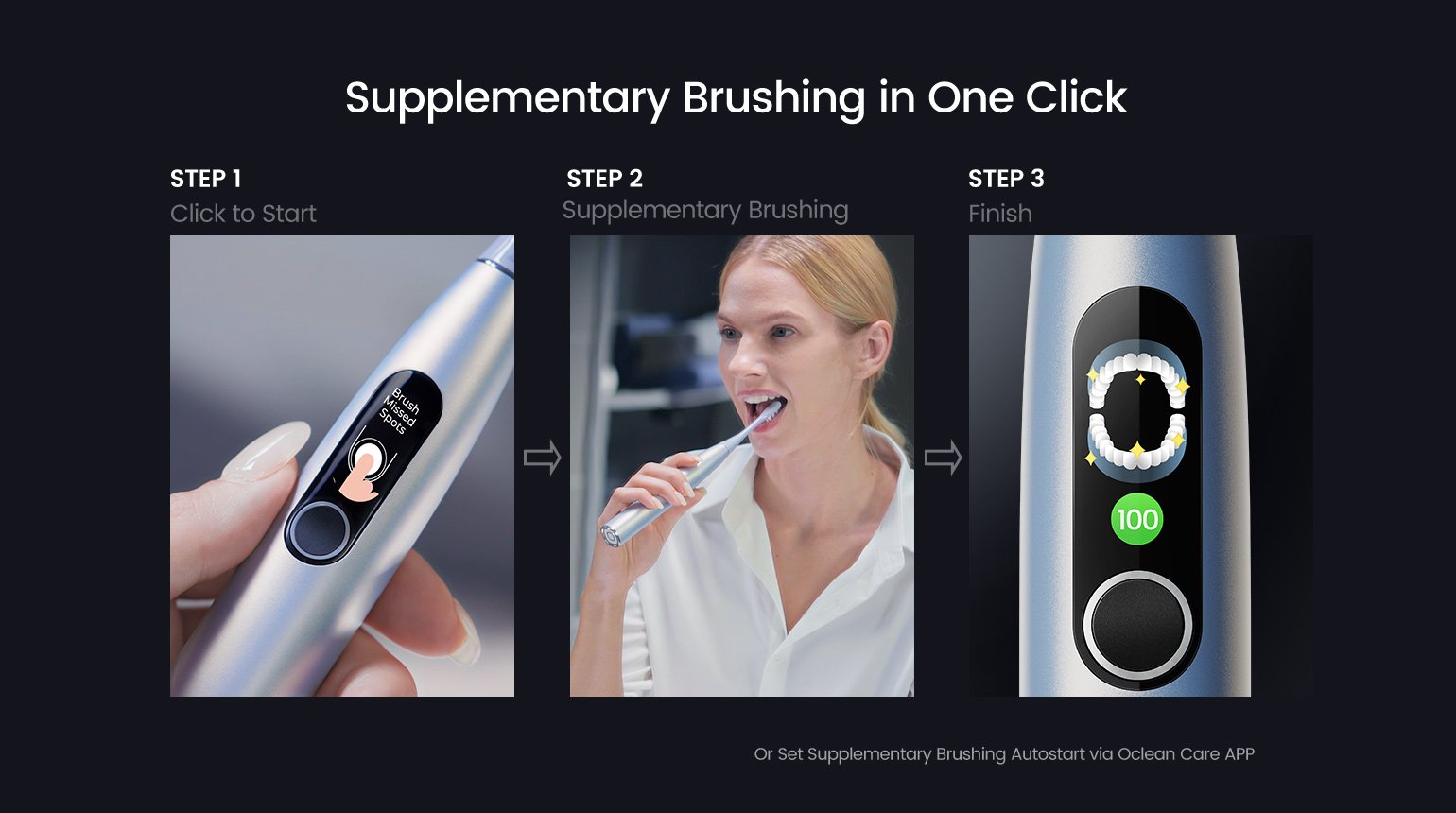 Supplementary Brushing in One Click

STEP 1
Click to Start

Brush Missed Spots

STEP 2
Supplementary Brushing

STEP 3
Finish

100

Or Set Supplementary Brushing Autostart via Oclean Care APP